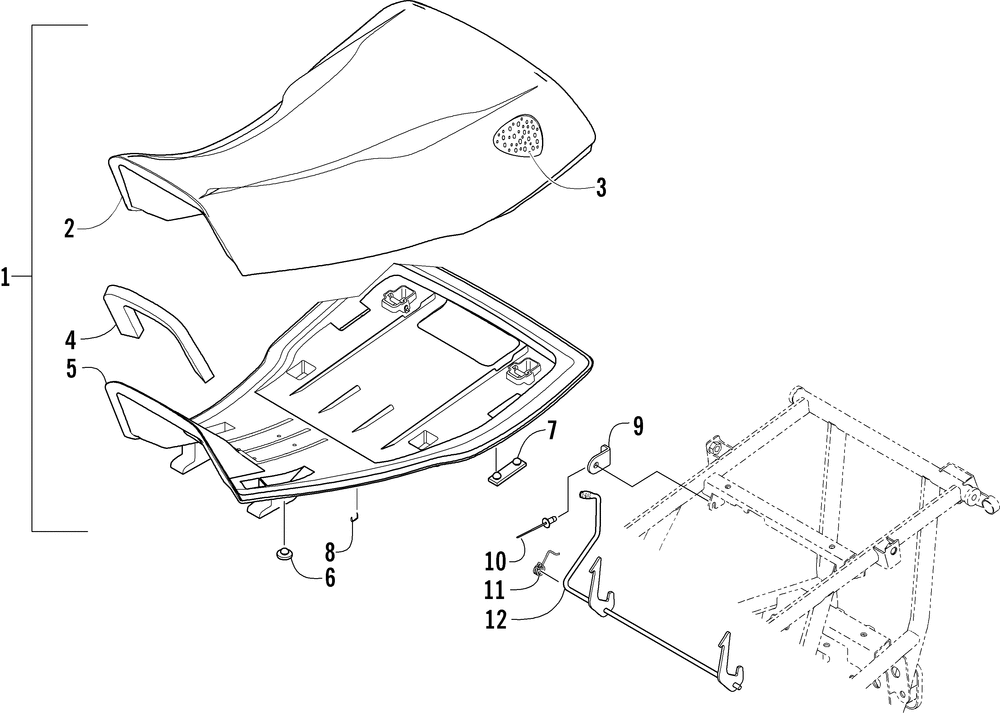 1
2
3
4
5
7
9
8
6
10
11
12